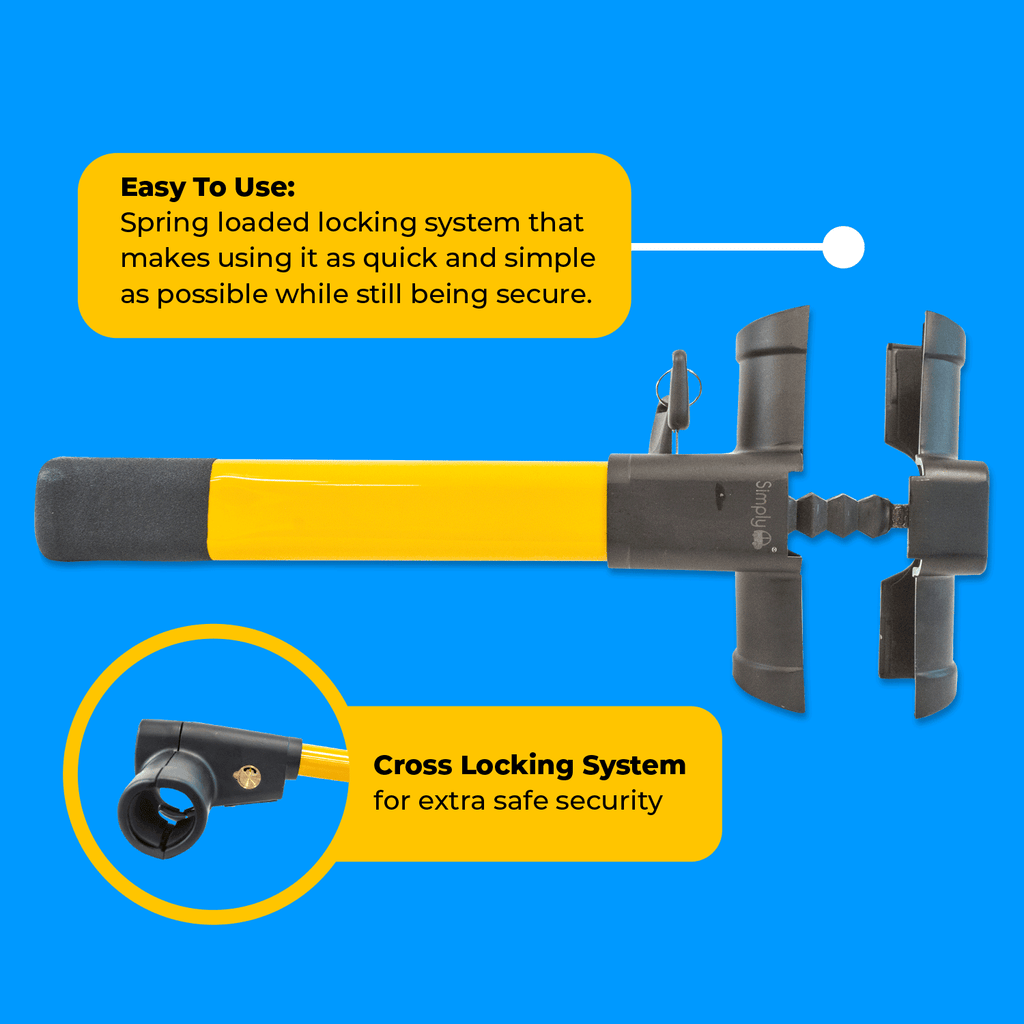 Easy To Use:
Spring loaded locking system that makes using it as quick and simple as possible while still being secure.

Simply

Cross Locking System
for extra safe security